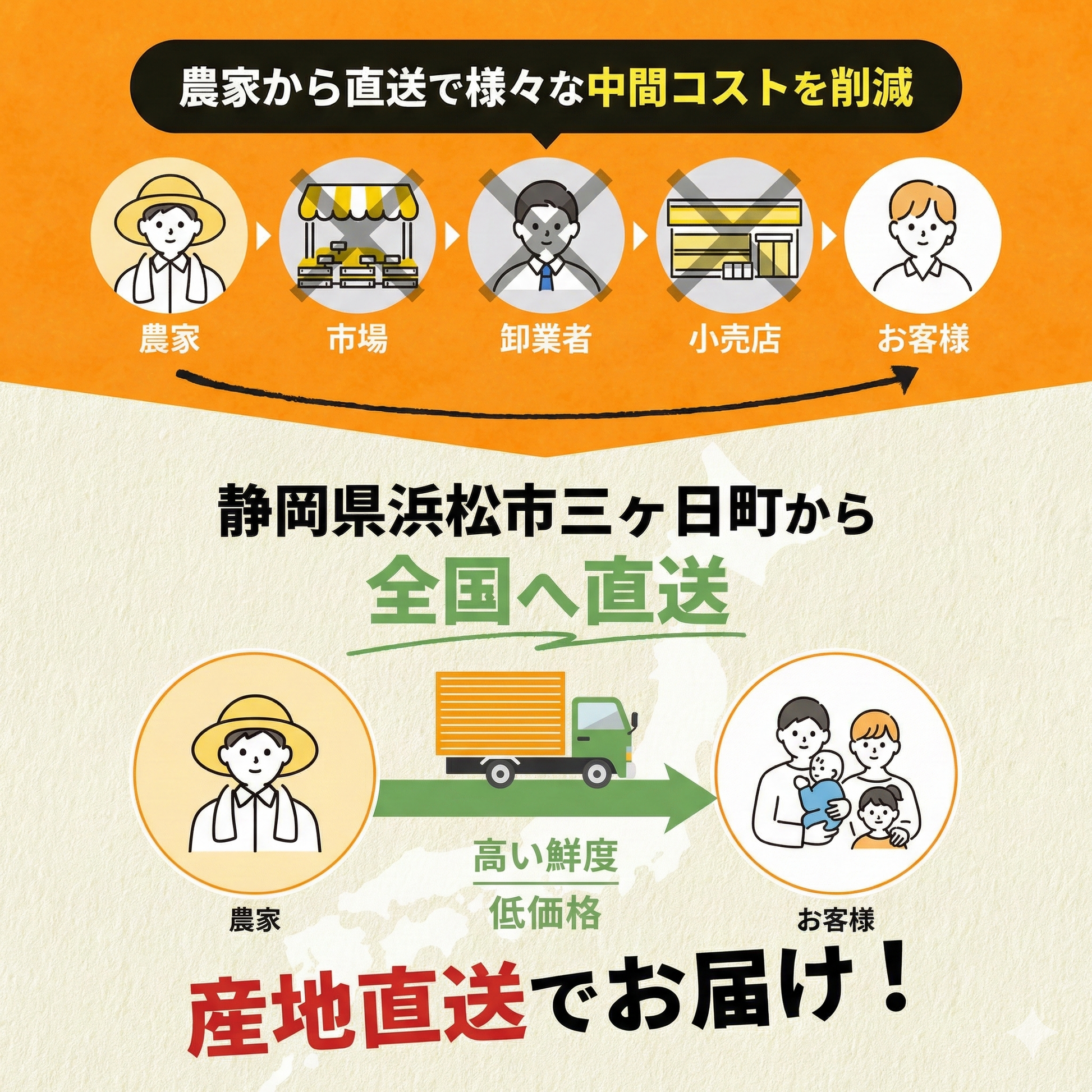 農家から直送で様々な中間コストを削減

農家
市場
卸業者
小売店
お客様

静岡県浜松市三ヶ日町から
全国へ直送

農家
高い鮮度
低価格
お客様

産地直送でお届け！